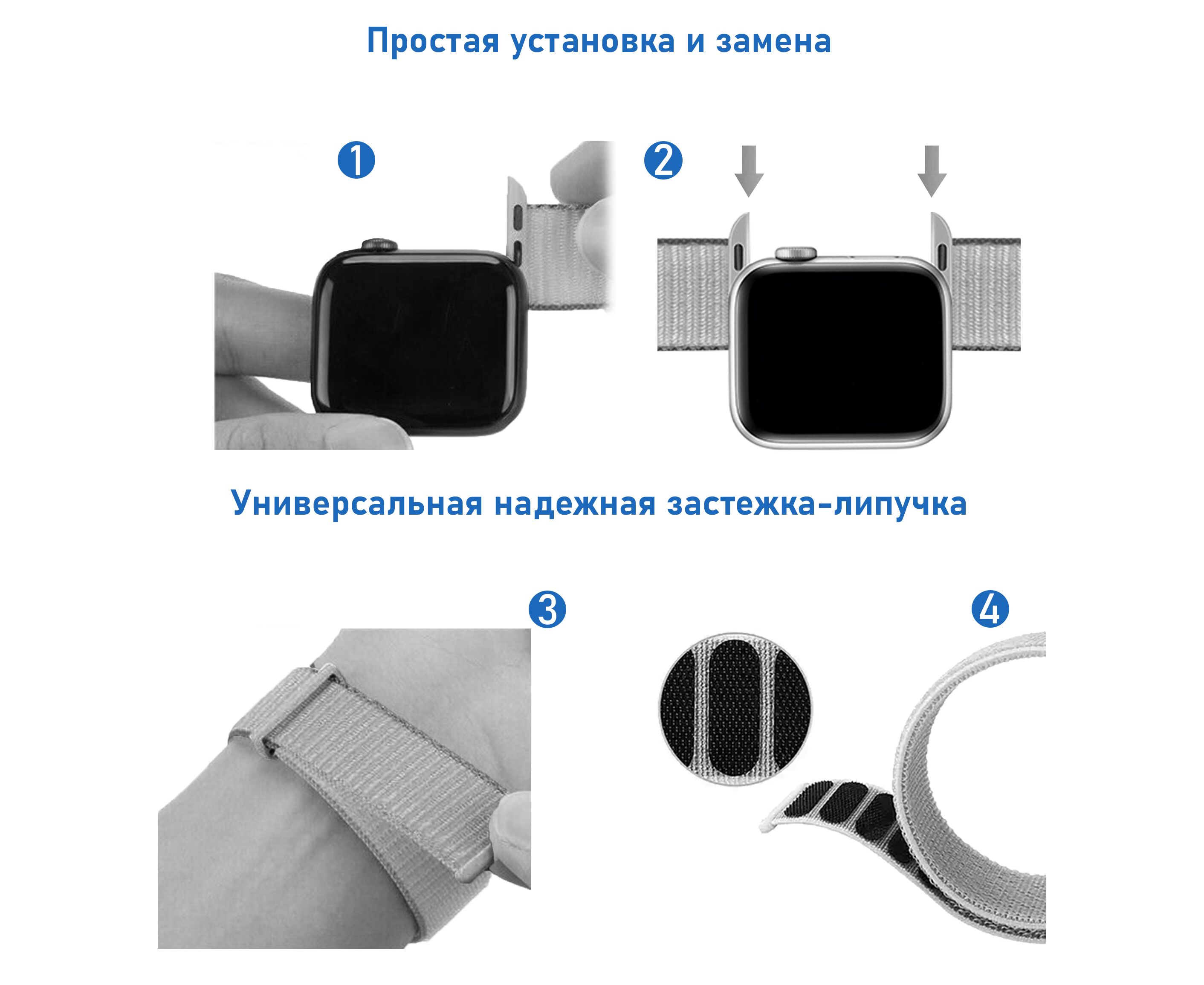 Простая установка и замена

1

2

Универсальная надежная застежка-липучка

3

4