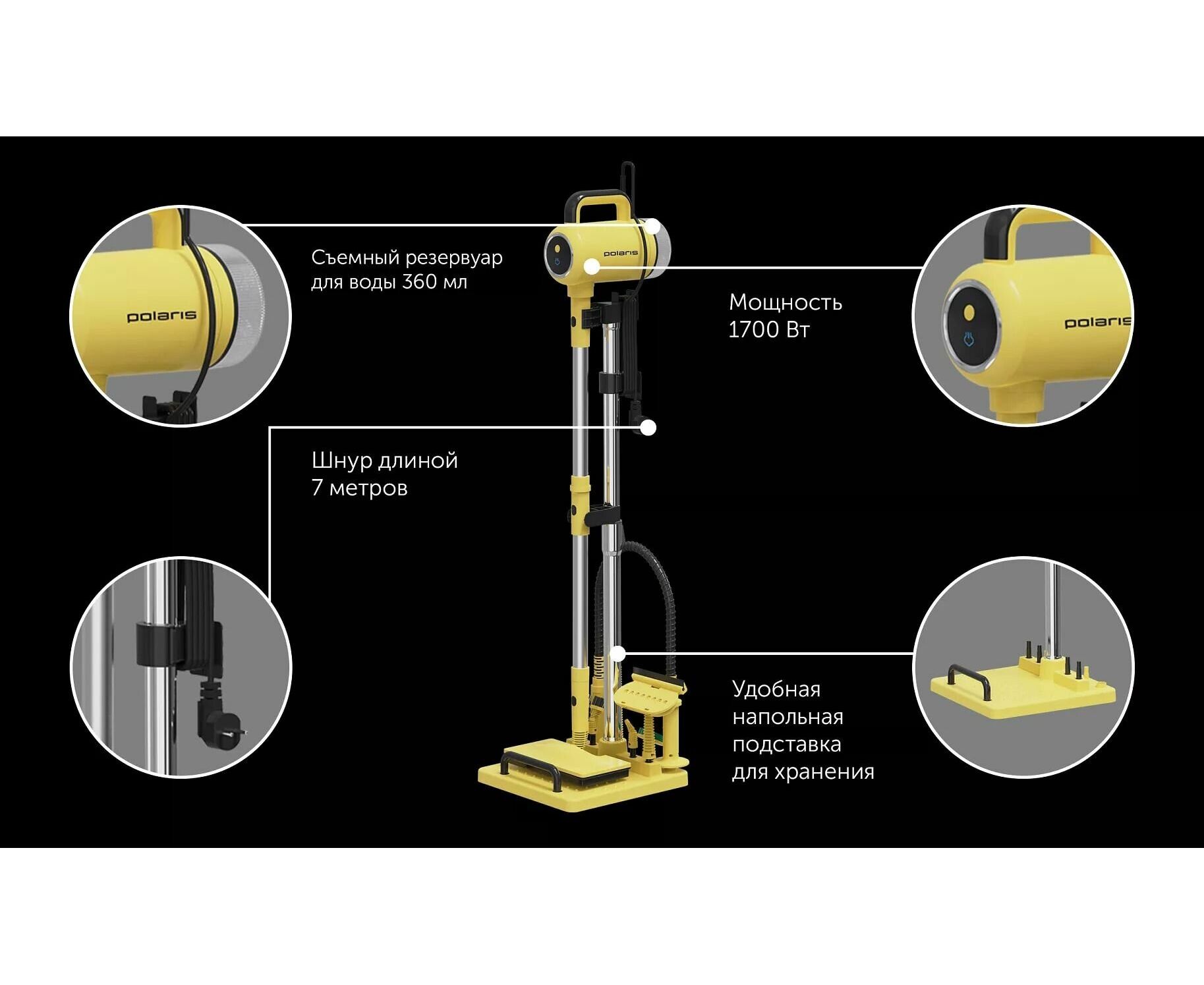 polaris

Съемный резервуар для воды 360 мл

polaris

Мощность 1700 Вт

polaris

Шнур длиной 7 метров

Удобная напольная подставка для хранения