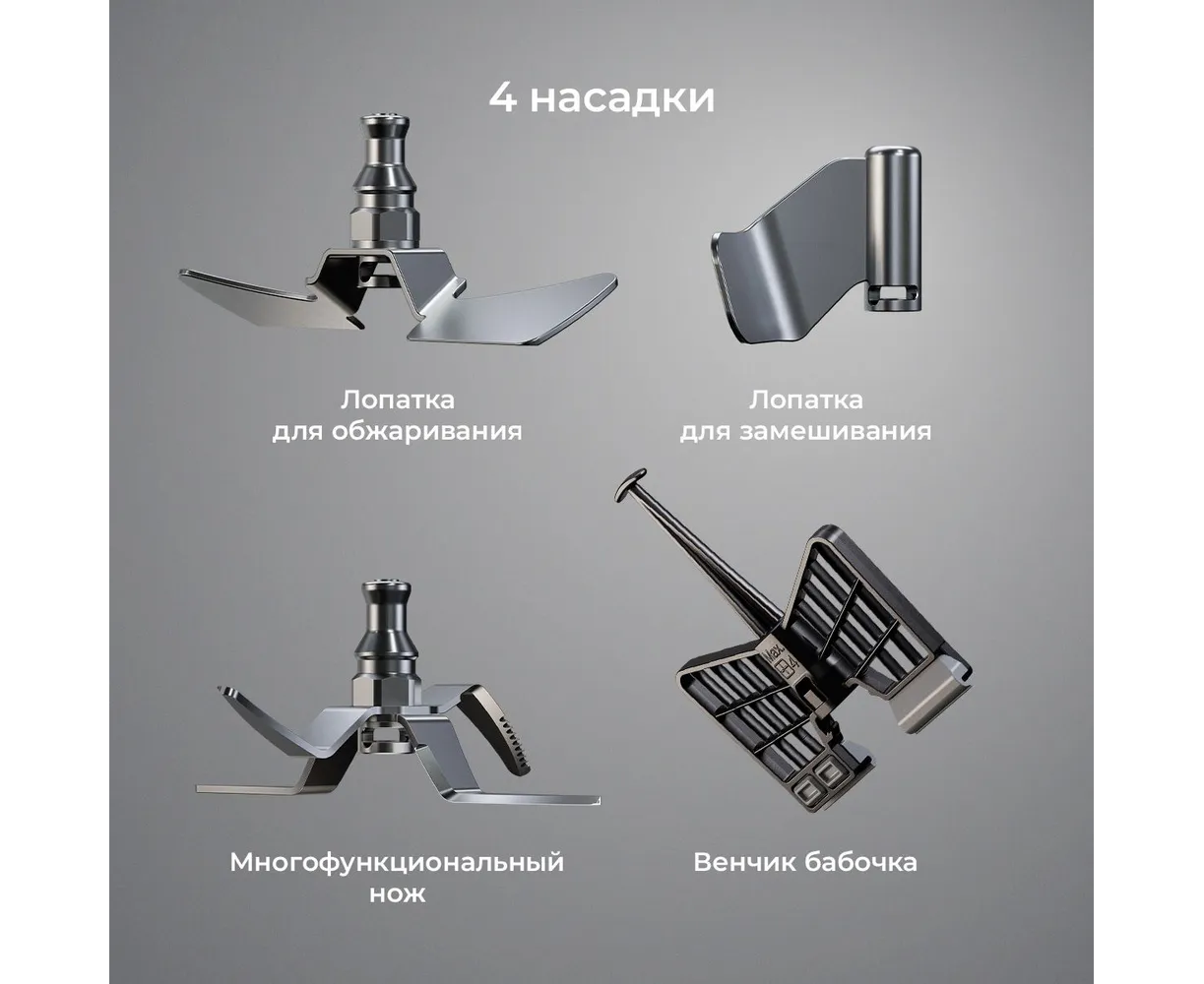 4 насадки

Лопатка
для обжаривания

Лопатка
для замешивания

Многофункциональный
нож

Венчик бабочка